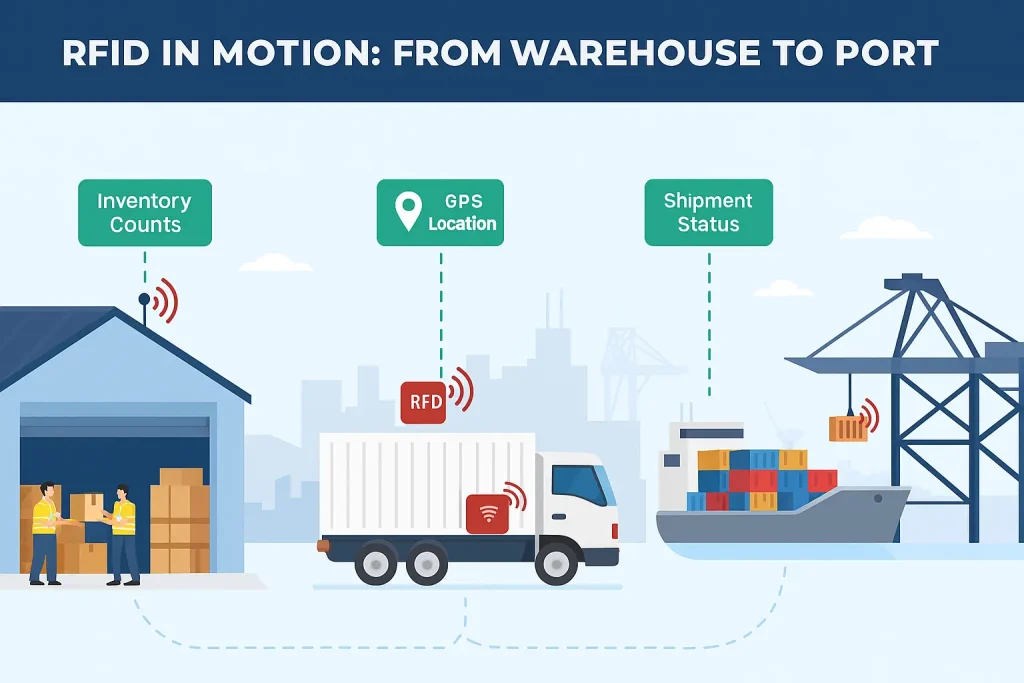 RFID IN MOTION: FROM WAREHOUSE TO PORT

Inventory Counts

GPS Location

Shipment Status

RFD